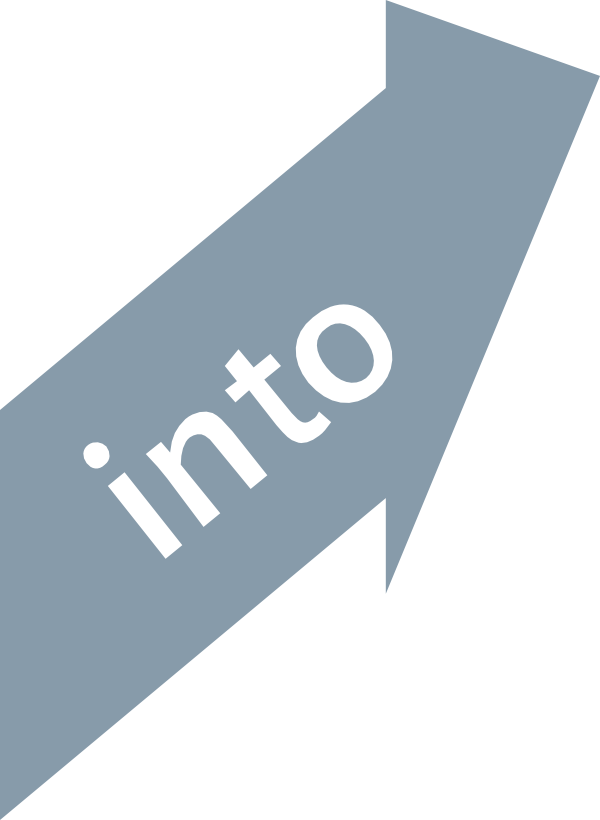 into